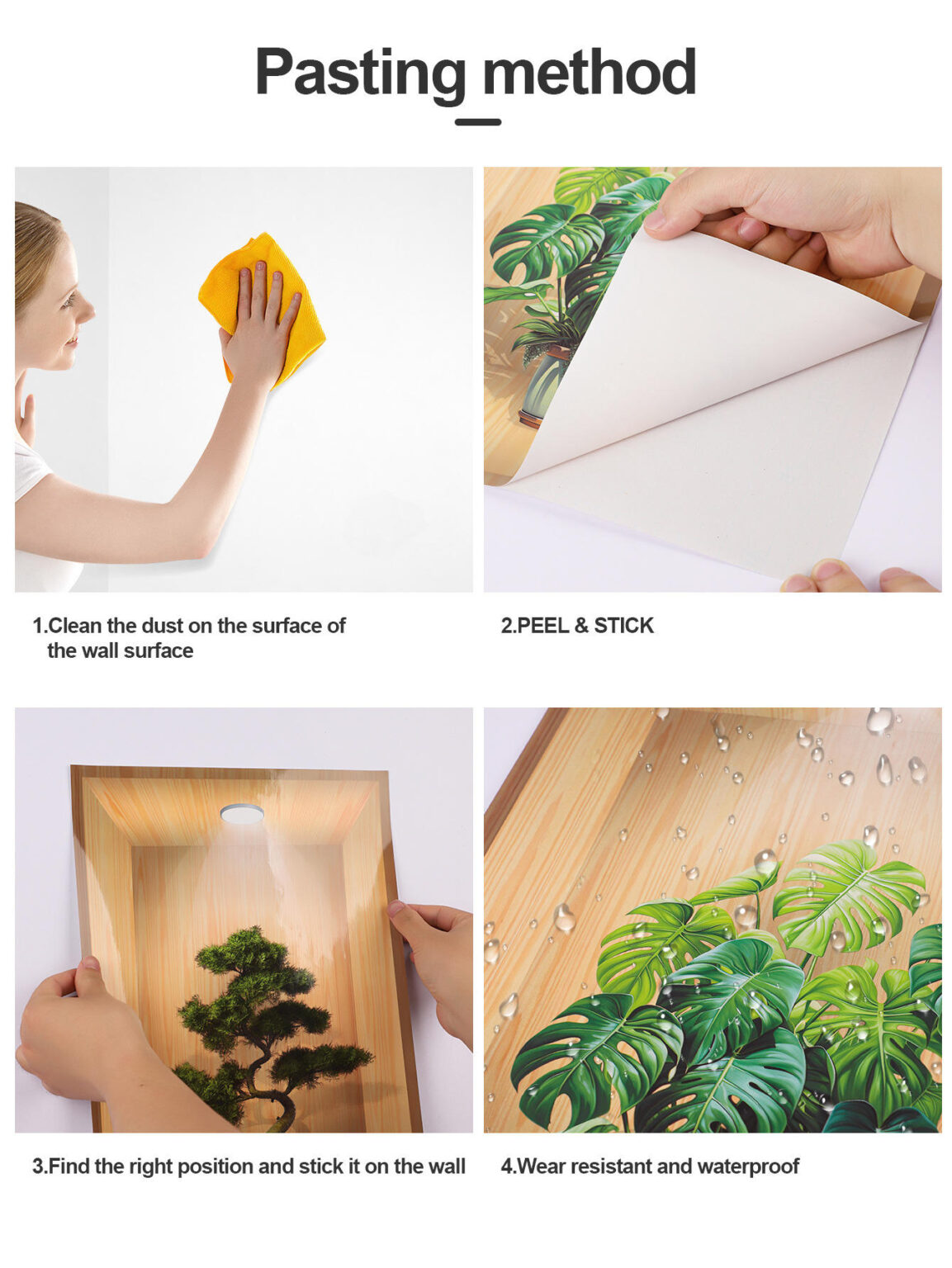 Pasting method

1.Clean the dust on the surface of the wall surface

2.PEEL & STICK

3.Find the right position and stick it on the wall

4.Wear resistant and waterproof